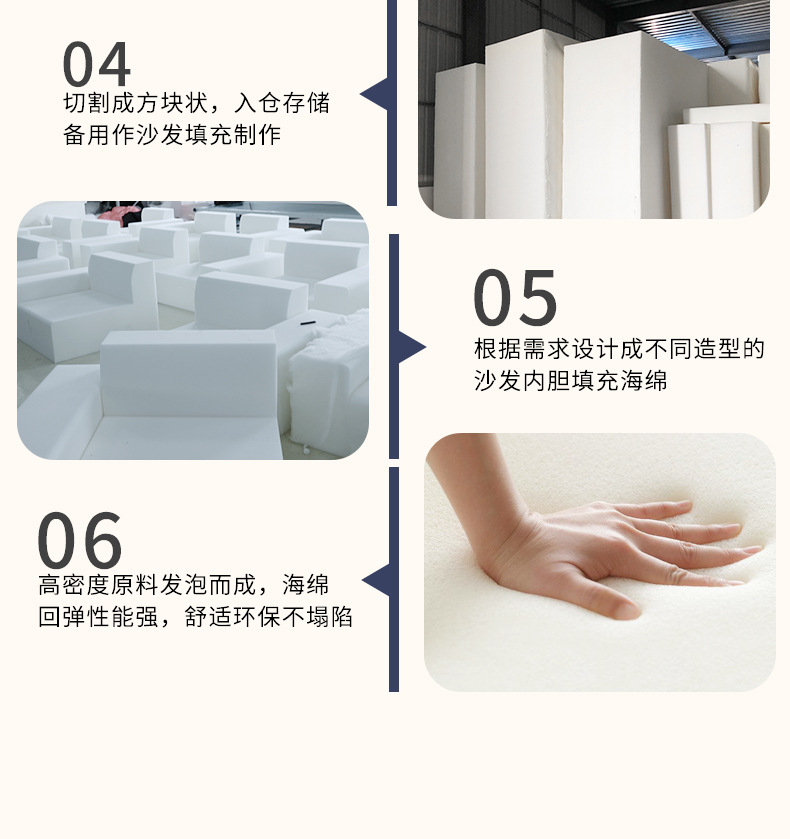 04
切割成方块状，入仓存储备用作沙发填充制作

05
根据需求设计成不同造型的沙发内胆填充海绵

06
高密度原料发泡而成，海绵回弹性能强，舒适环保不塌陷