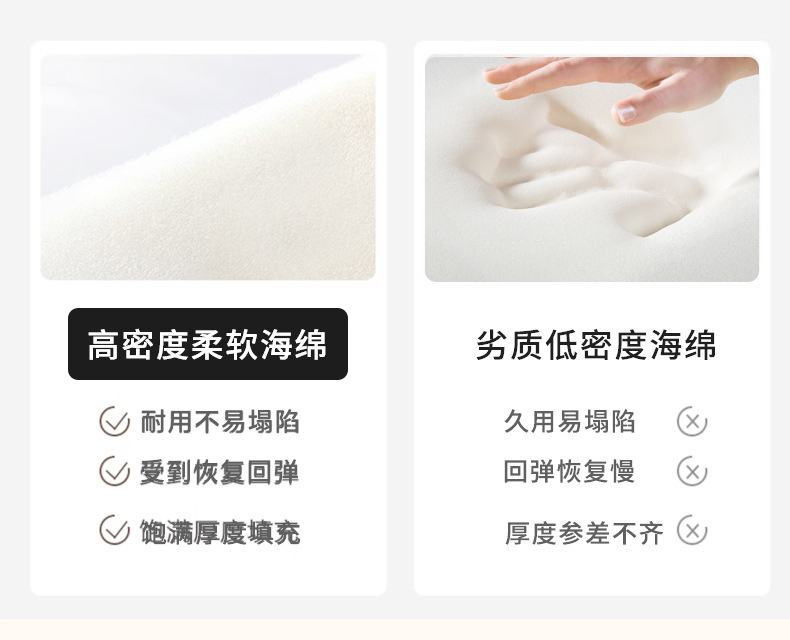 高密度柔软海绵

耐用不易塌陷

受到恢复回弹

饱满厚度填充

劣质低密度海绵

久用易塌陷

回弹恢复慢

厚度参差不齐